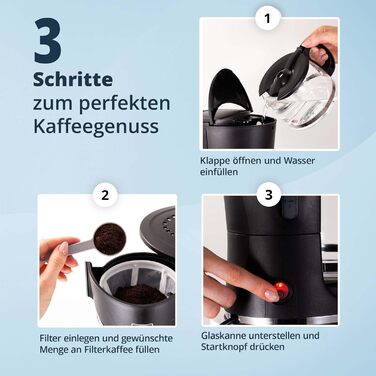 3
Schritte
zum perfekten
Kaffeegenuss

1

Klappe öffnen und Wasser einfüllen

2

Filter einlegen und gewünschte Menge an Filterkaffee füllen

3

Glaskanne unterstellen und Startknopf drücken