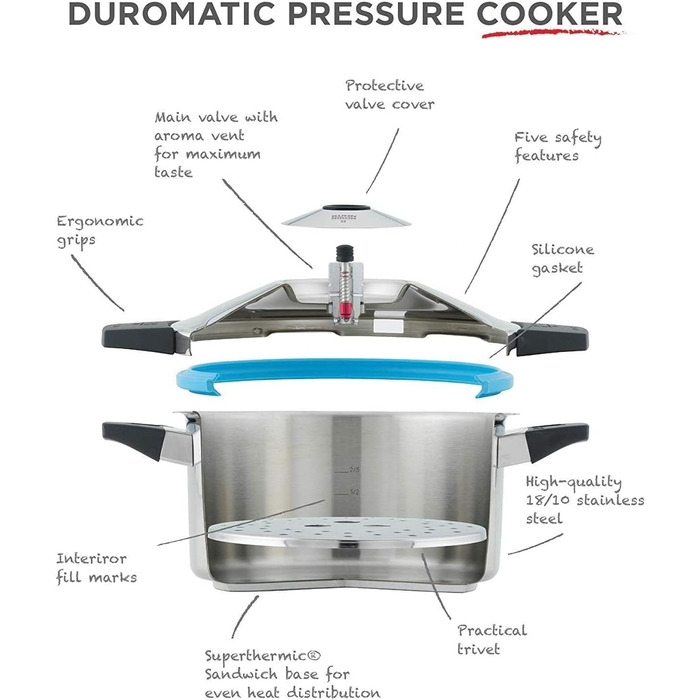 DUROMATIC PRESSURE COOKER

Protective valve cover

Main valve with aroma vent for maximum taste

Five safety features

Ergonomic grips

Silicone gasket

2/3

1/2

High-quality 18/10 stainless steel

Interiror fill marks

Practical trivet

Superthermic® Sandwich base for even heat distribution