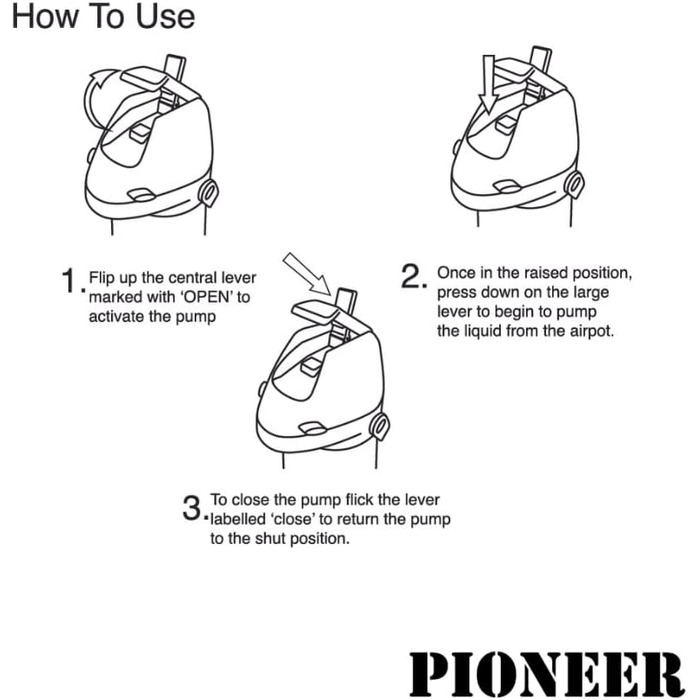 How To Use

1. Flip up the central lever marked with 'OPEN' to activate the pump

2. Once in the raised position, press down on the large lever to begin to pump the liquid from the airpot.

3. To close the pump flick the lever labelled 'close' to return the pump to the shut position.

PIONEER