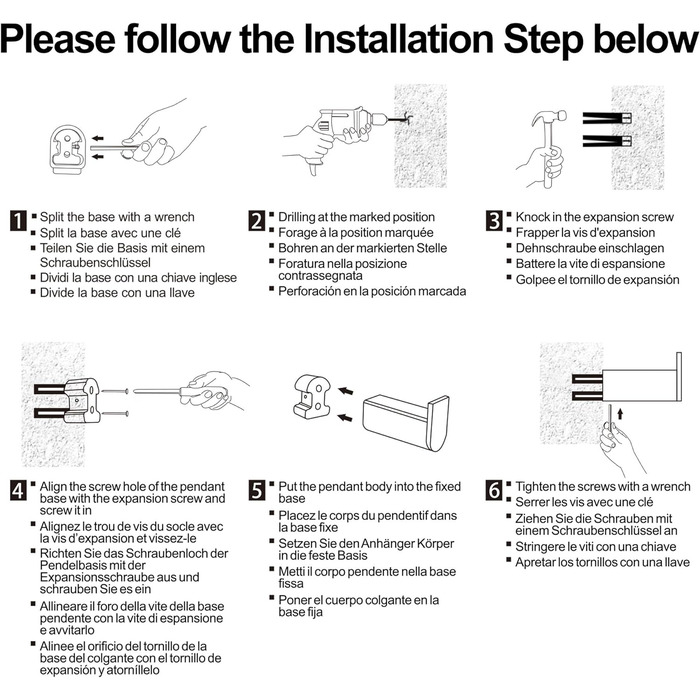 Please follow the Installation Step below

1
▪ Split the base with a wrench
▪ Split la base avec une clé
▪ Teilen Sie die Basis mit einem Schraubenschlüssel
▪ Dividi la base con una chiave inglese
▪ Divide la base con una llave

2
▪ Drilling at the marked position
▪ Forage à la position marquée
▪ Bohren an der markierten Stelle
▪ Foratura nella posizione contrassegnata
▪ Perforación en la posición marcada

3
▪ Knock in the expansion screw
▪ Frapper la vis d'expansion
▪ Dehnschraube einschlagen
▪ Battere la vite di espansione
▪ Golpee el tornillo de expansión

4
▪ Align the screw hole of the pendant base with the expansion screw and screw it in
▪ Alignez le trou de vis du socle avec la vis d'expansion et vissez-le
▪ Richten Sie das Schraubenloch der Pendelbasis mit der Expansionsschraube aus und schrauben Sie es ein
▪ Allineare il foro della vite della base pendente con la vite di espansione e avvitarlo
▪ Alinee el orificio del tornillo de la base del colgante con el tornillo de expansión y atorníllelo

5
▪ Put the pendant body into the fixed base
▪ Placez le corps du pendentif dans la base fixe
▪ Setzen Sie den Anhänger Körper in die feste Basis
▪ Metti il corpo pendente nella base fissa
▪ Poner el cuerpo colgante en la base fija

6
▪ Tighten the screws with a wrench
▪ Serrer les vis avec une clé
▪ Ziehen Sie die Schrauben mit einem Schraubenschlüssel an
▪ Stringere le viti con una chiave
▪ Apretar los tornillos con una llave