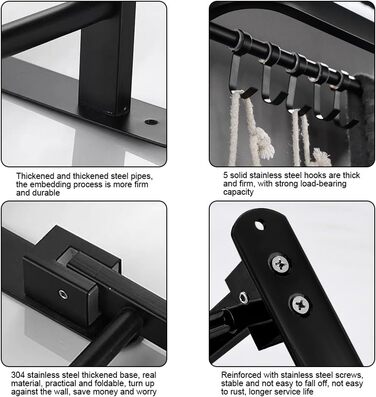 Thickened and thickened steel pipes, the embedding process is more firm and durable

5 solid stainless steel hooks are thick and firm, with strong load-bearing capacity

304 stainless steel thickened base, real material, practical and foldable, turn up against the wall, save money and worry

Reinforced with stainless steel screws, stable and not easy to fall off, not easy to rust, longer service life