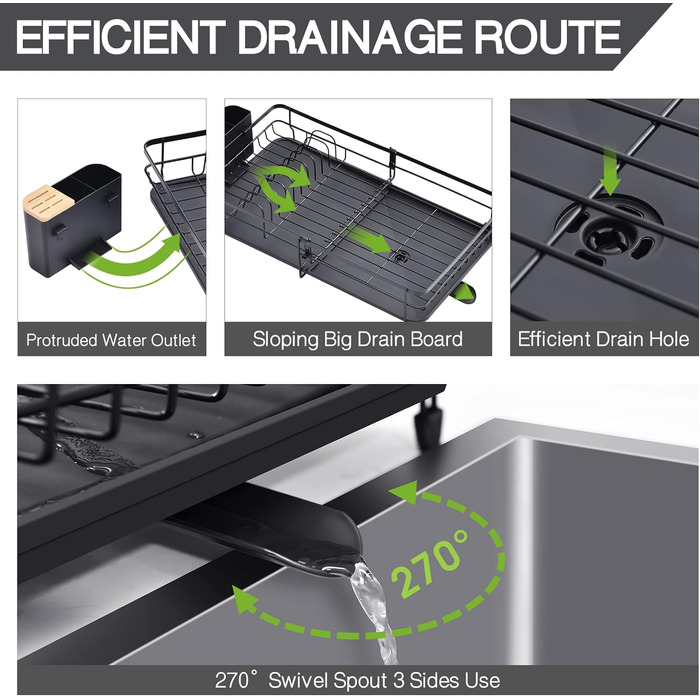 EFFICIENT DRAINAGE ROUTE

Protruded Water Outlet

Sloping Big Drain Board

Efficient Drain Hole

270°

270° Swivel Spout 3 Sides Use