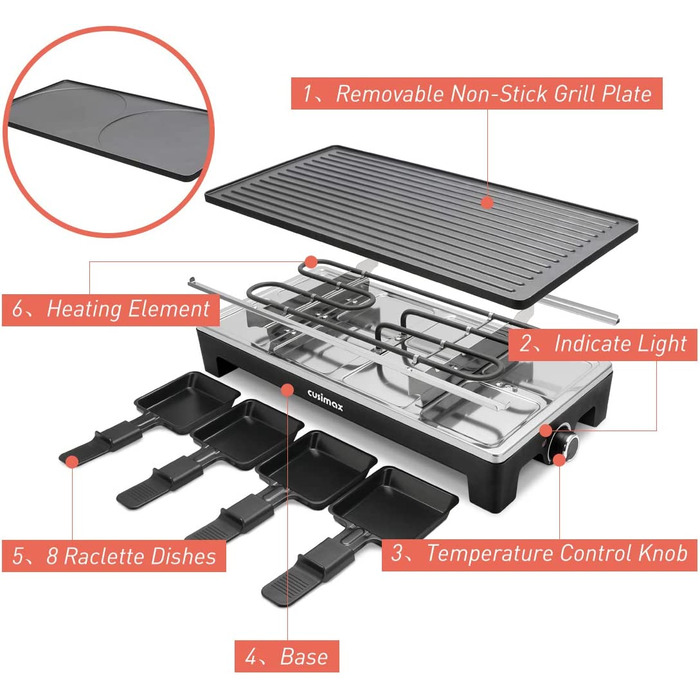 1、Removable Non-Stick Grill Plate

6、Heating Element

2、Indicate Light

cusimax

5、8 Raclette Dishes

3、Temperature Control Knob

4、Base