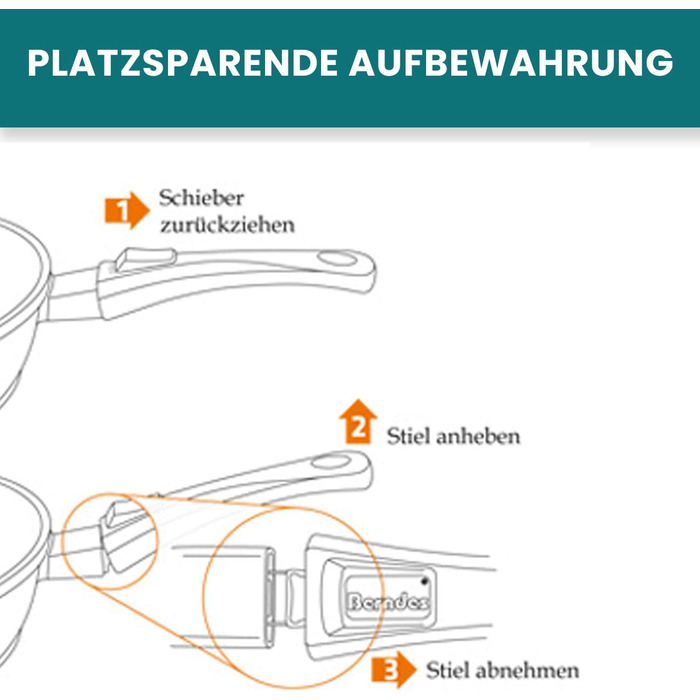 PLATZSPARENDE AUFBEWAHRUNG

1 Schieber zurückziehen

2 Stiel anheben

Berndes

3 Stiel abnehmen