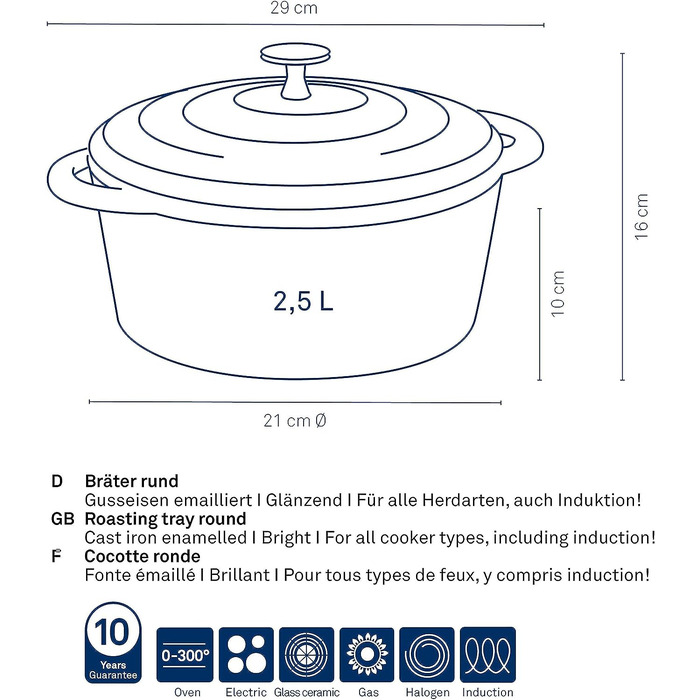 29 cm

16 cm

10 cm

2,5 L

21 cm Ø

D Bräter rund
Gusseisen emailliert I Glänzend I Für alle Herdarten, auch Induktion!
GB Roasting tray round
Cast iron enamelled I Bright I For all cooker types, including induction!
F Cocotte ronde
Fonte émaillé I Brillant I Pour tous types de feux, y compris induction!

10 Years Guarantee

0-300°
Oven
Electric
Glass ceramic
Gas
Halogen
Induction