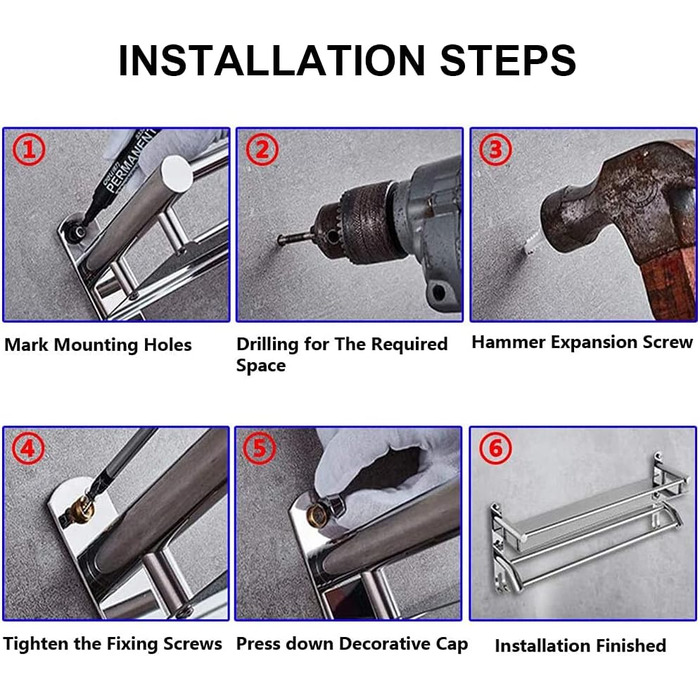 INSTALLATION STEPS

①

PERMANENT

Mark Mounting Holes

②

Drilling for The Required Space

③

Hammer Expansion Screw

④

Tighten the Fixing Screws

⑤

Press down Decorative Cap

⑥

Installation Finished