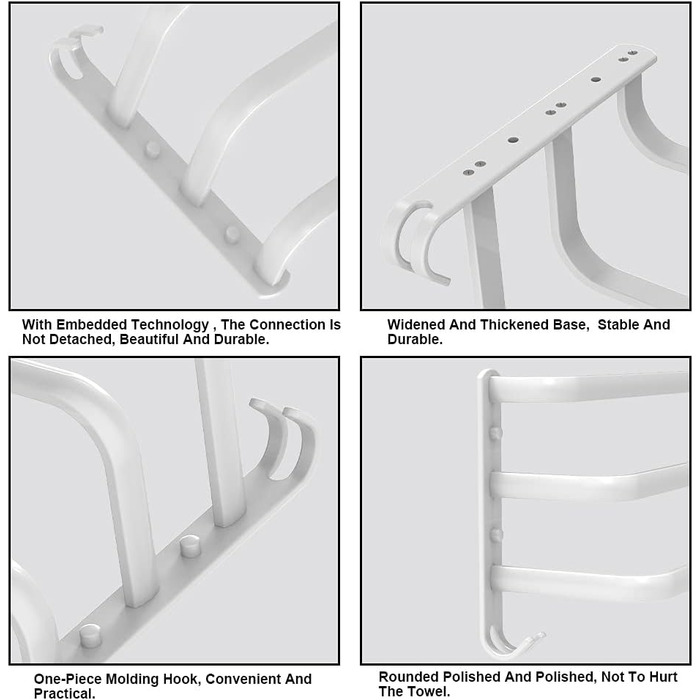 With Embedded Technology , The Connection Is Not Detached, Beautiful And Durable.

Widened And Thickened Base,  Stable And Durable.

One-Piece Molding Hook, Convenient And Practical.

Rounded Polished And Polished, Not To Hurt The Towel.