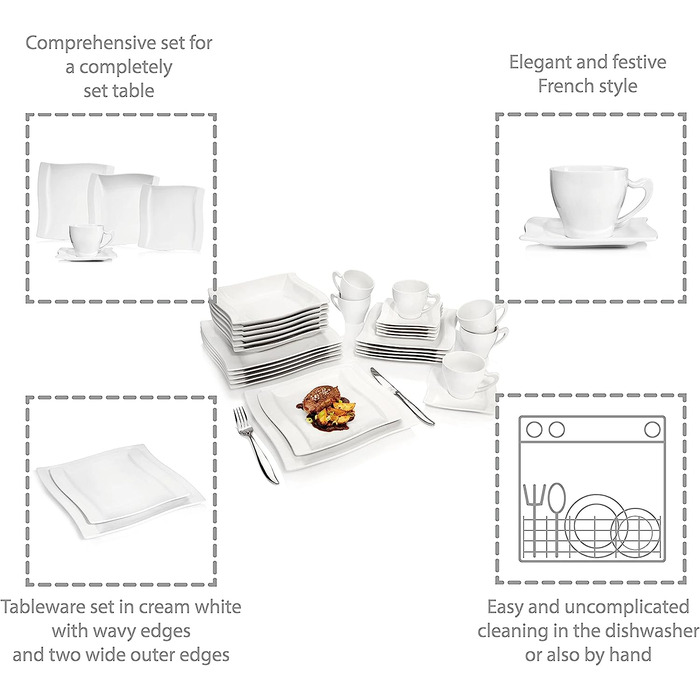 Comprehensive set for a completely set table

Elegant and festive French style

Tableware set in cream white with wavy edges and two wide outer edges

Easy and uncomplicated cleaning in the dishwasher or also by hand