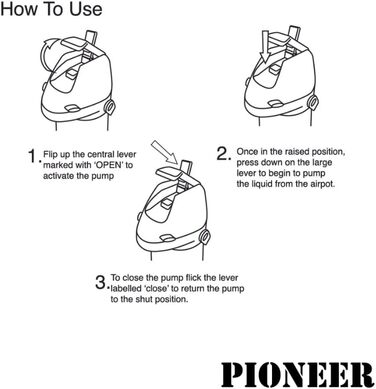 How To Use

1. Flip up the central lever marked with 'OPEN' to activate the pump

2. Once in the raised position, press down on the large lever to begin to pump the liquid from the airpot.

3. To close the pump flick the lever labelled 'close' to return the pump to the shut position.

PIONEER