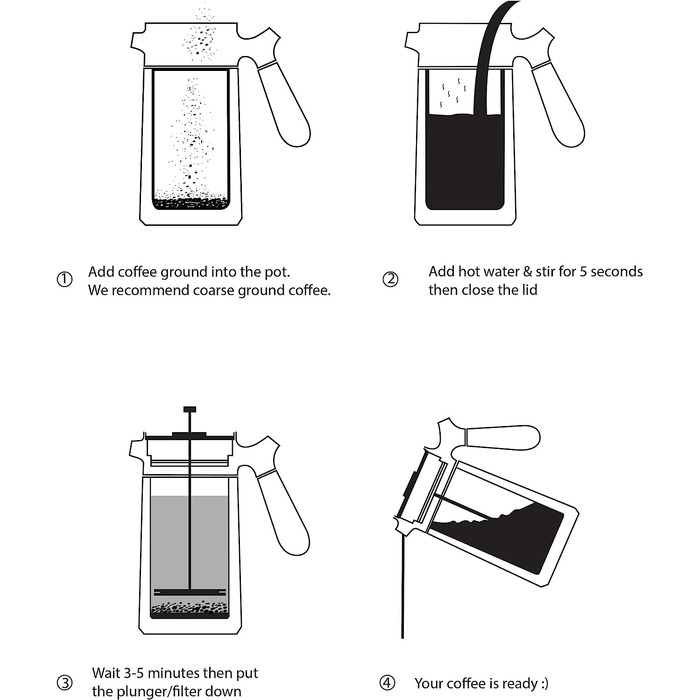 ① Add coffee ground into the pot. We recommend coarse ground coffee.

② Add hot water & stir for 5 seconds then close the lid

③ Wait 3-5 minutes then put the plunger/filter down

④ Your coffee is ready :)