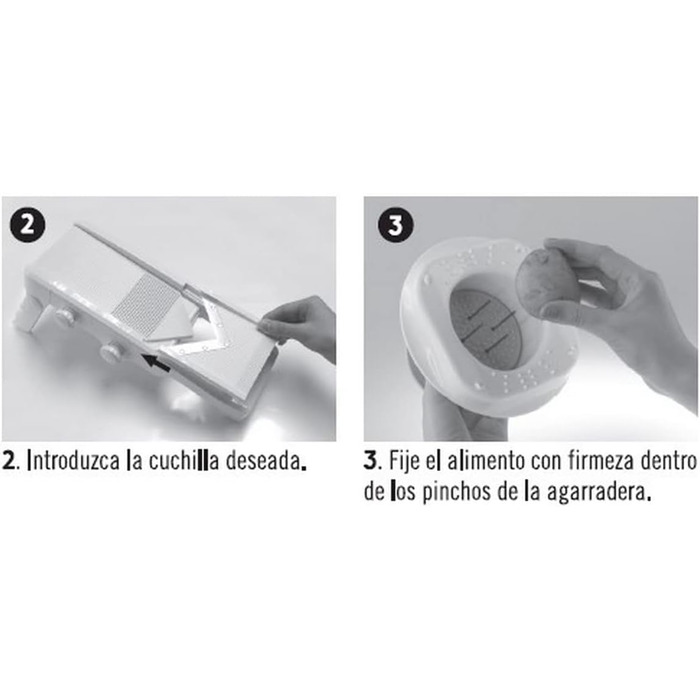 2

2. Introduzca la cuchilla deseada.

3

3. Fije el alimento con firmeza dentro de los pinchos de la agarradera.