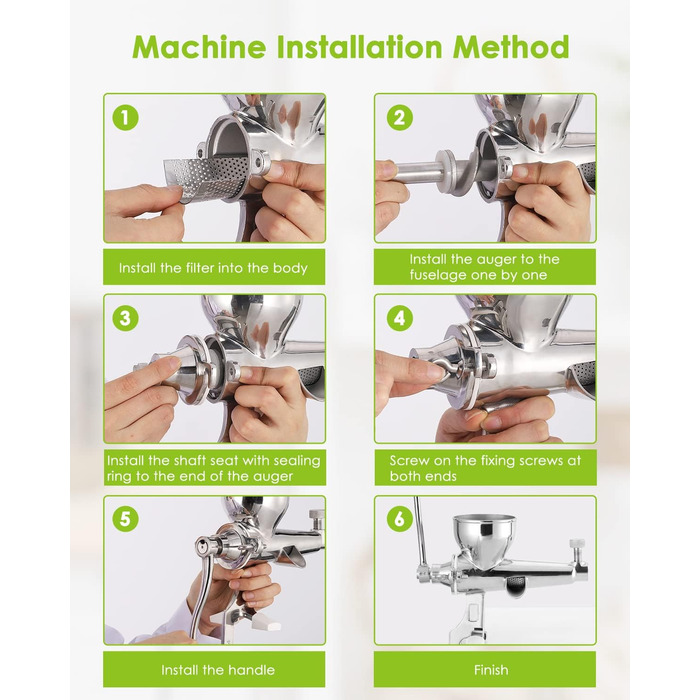 Machine Installation Method

1

Install the filter into the body

2

Install the auger to the fuselage one by one

3

Install the shaft seat with sealing ring to the end of the auger

4

Screw on the fixing screws at both ends

5

Install the handle

6

Finish