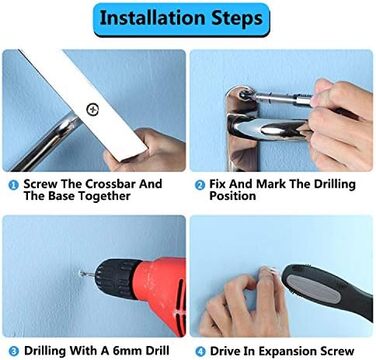 Installation Steps

1 Screw The Crossbar And The Base Together

2 Fix And Mark The Drilling Position

3 Drilling With A 6mm Drill

4 Drive In Expansion Screw