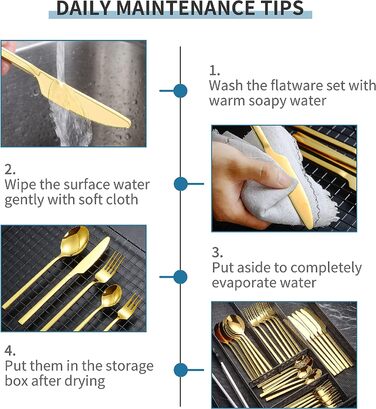 DAILY MAINTENANCE TIPS

1.
Wash the flatware set with warm soapy water

2.
Wipe the surface water gently with soft cloth

3.
Put aside to completely evaporate water

4.
Put them in the storage box after drying