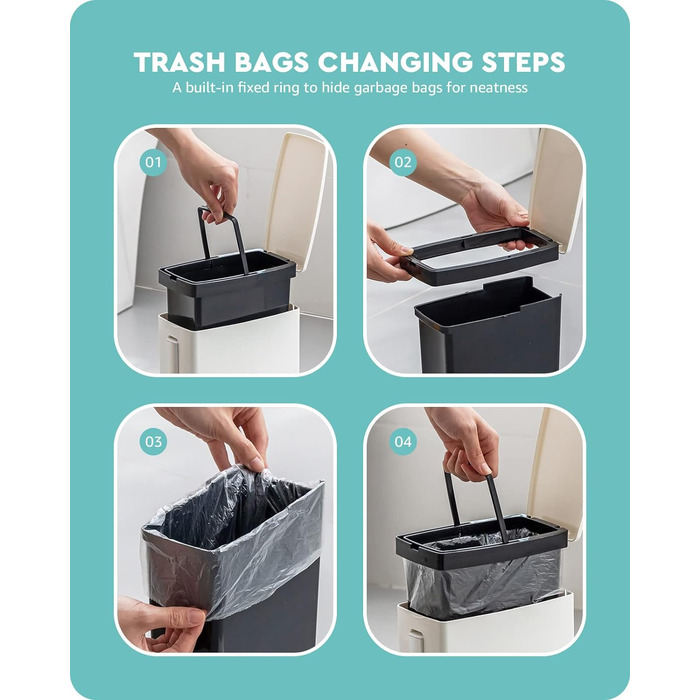 TRASH BAGS CHANGING STEPS
A built-in fixed ring to hide garbage bags for neatness

01

02

03

04