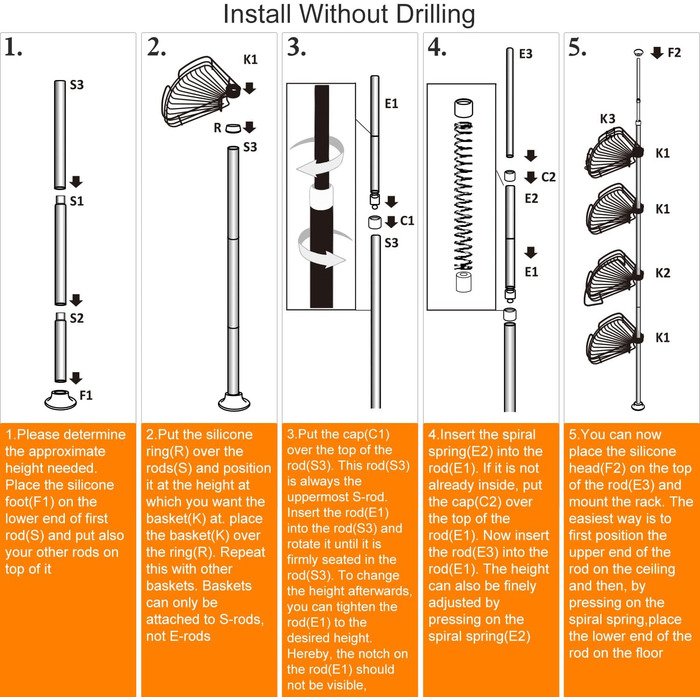 Install Without Drilling

1.

S3

S1

S2

F1

1.Please determine the approximate height needed. Place the silicone foot(F1) on the lower end of first rod(S) and put also your other rods on top of it

2.

K1

R

S3

2.Put the silicone ring(R) over the rods(S) and position it at the height at which you want the basket(K) at. place the basket(K) over the ring(R). Repeat this with other baskets. Baskets can only be attached to S-rods, not E-rods

3.

E1

C1

S3

3.Put the cap(C1) over the top of the rod(S3). This rod(S3) is always the uppermost S-rod. Insert the rod(E1) into the rod(S3) and rotate it until it is firmly seated in the rod(S3). To change the height afterwards, you can tighten the rod(E1) to the desired height. Hereby, the notch on the rod(E1) should not be visible,

4.

E3

C2

E2

E1

4.Insert the spiral spring(E2) into the rod(E1). If it is not already inside, put the cap(C2) over the top of the rod(E1). Now insert the rod(E3) into the rod(E1). The height can also be finely adjusted by pressing on the spiral spring(E2)

5.

F2

K3

K1

K1

K2

K1

5.You can now place the silicone head(F2) on the top of the rod(E3) and mount the rack. The easiest way is to first position the upper end of the rod on the ceiling and then, by pressing on the spiral spring,place the lower end of the rod on the floor