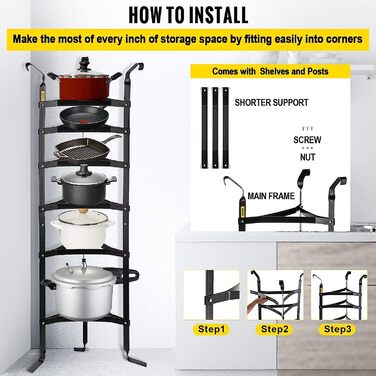 HOW TO INSTALL

Make the most of every inch of storage space by fitting easily into corners

Comes with Shelves and Posts

SHORTER SUPPORT

SCREW

NUT

MAIN FRAME

Step1

Step2

Step3