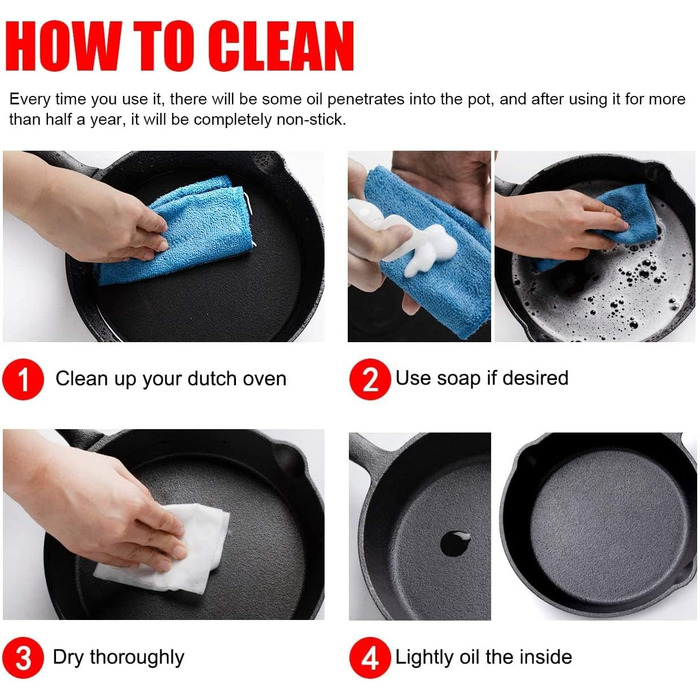 HOW TO CLEAN

Every time you use it, there will be some oil penetrates into the pot, and after using it for more than half a year, it will be completely non-stick.

1 Clean up your dutch oven

2 Use soap if desired

3 Dry thoroughly

4 Lightly oil the inside