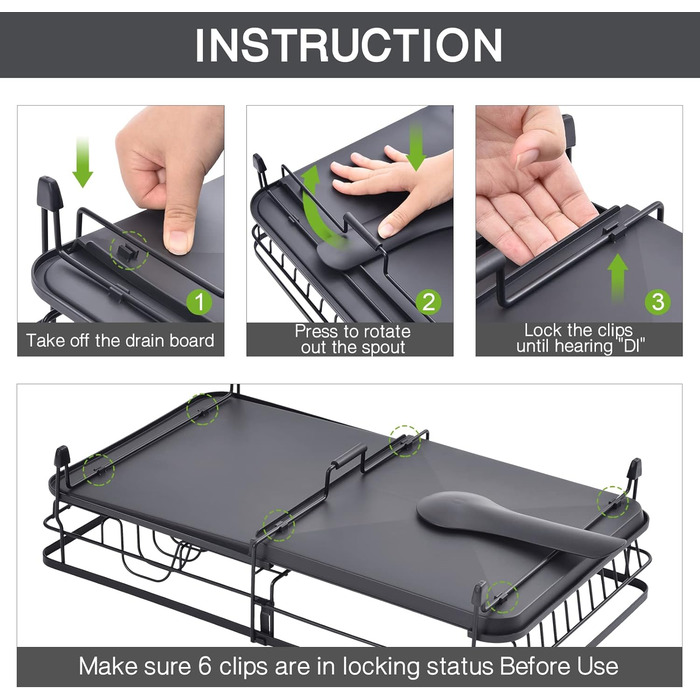 INSTRUCTION

1
Take off the drain board

2
Press to rotate out the spout

3
Lock the clips until hearing "DI"

Make sure 6 clips are in locking status Before Use